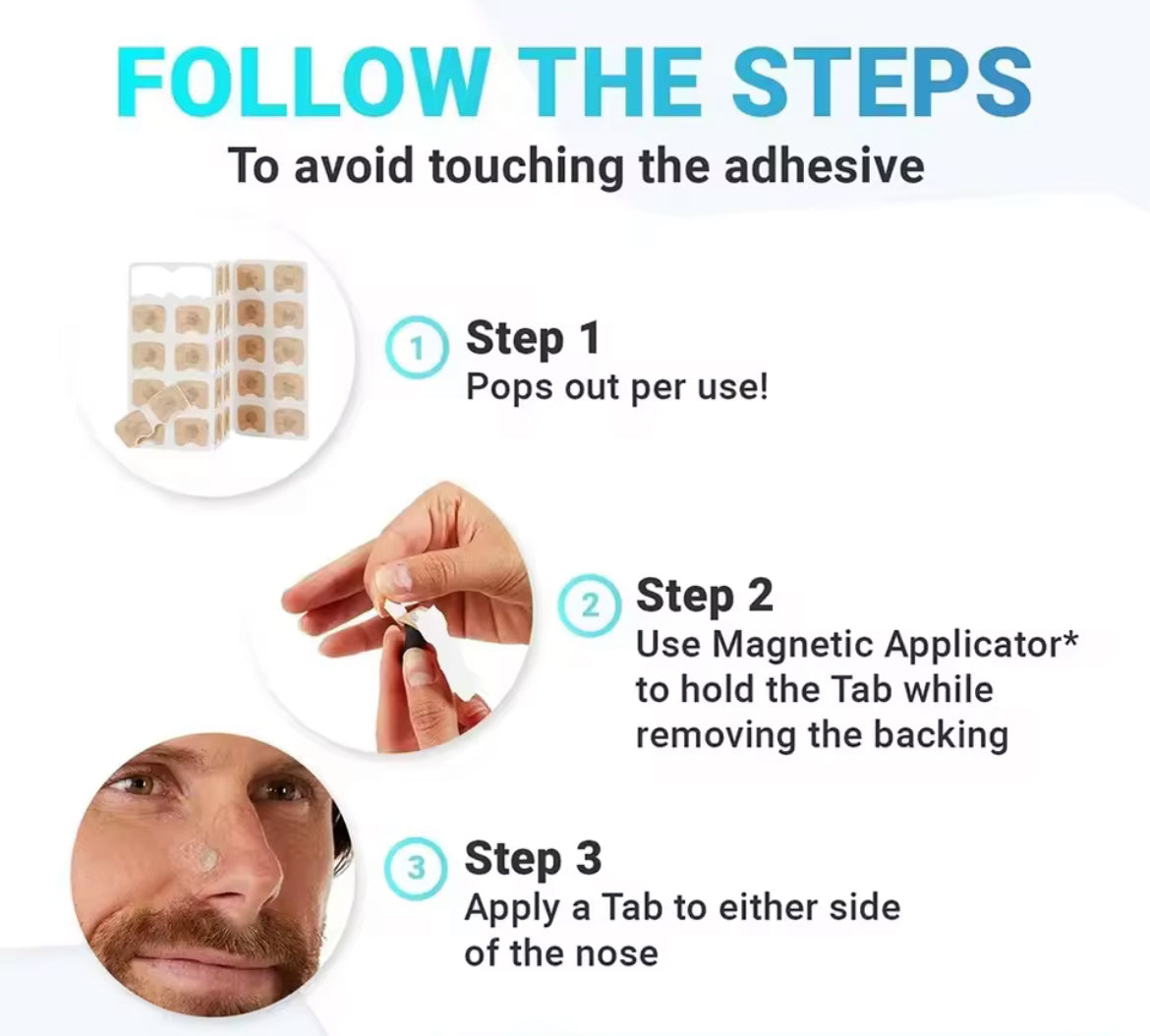 FOLLOW THE STEPS
To avoid touching the adhesive

1 Step 1
Pops out per use!

2 Step 2
Use Magnetic Applicator* to hold the Tab while removing the backing

3 Step 3
Apply a Tab to either side of the nose